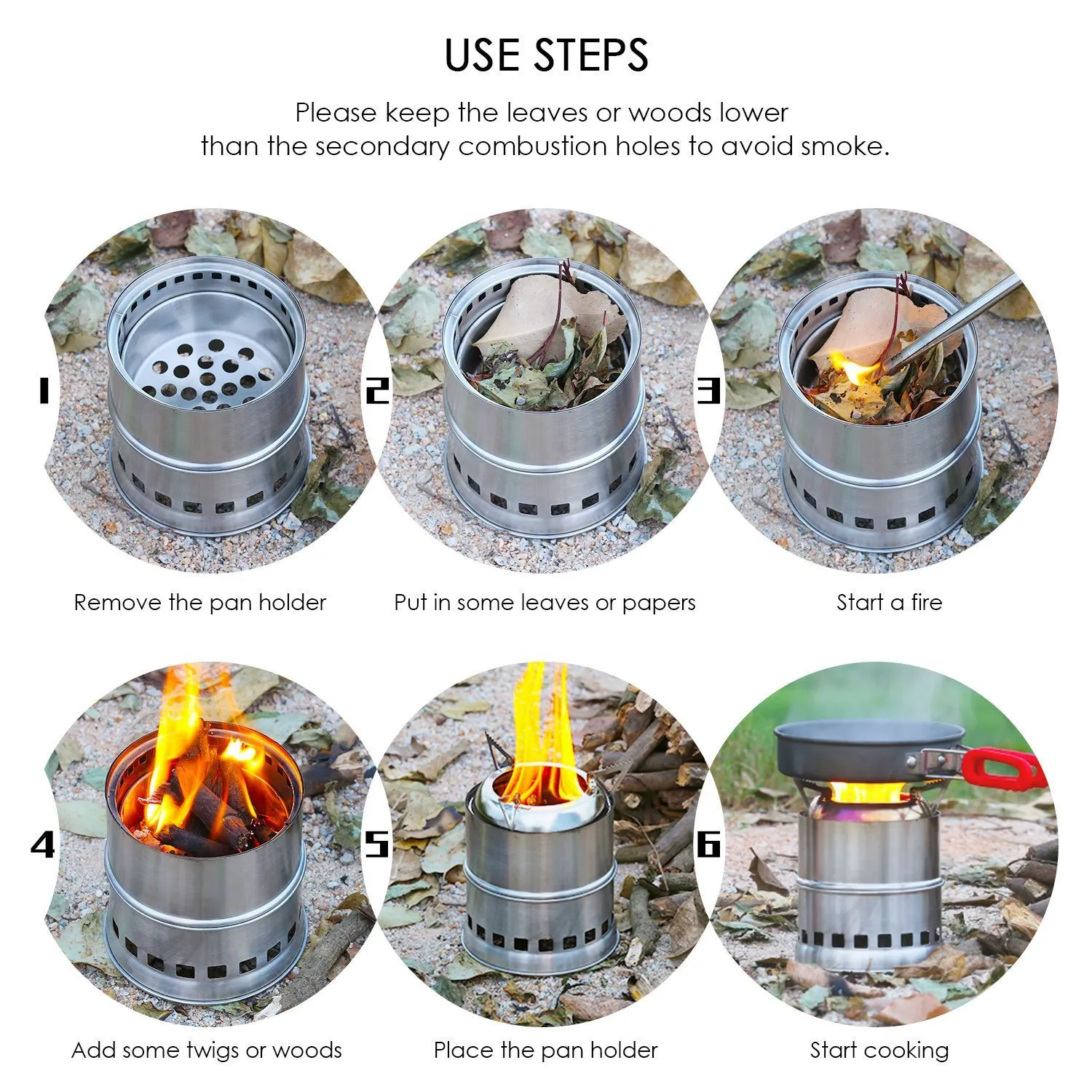 USE STEPS

Please keep the leaves or woods lower than the secondary combustion holes to avoid smoke.

1

Remove the pan holder

2

Put in some leaves or papers

3

Start a fire

4

Add some twigs or woods

5

Place the pan holder

6

Start cooking