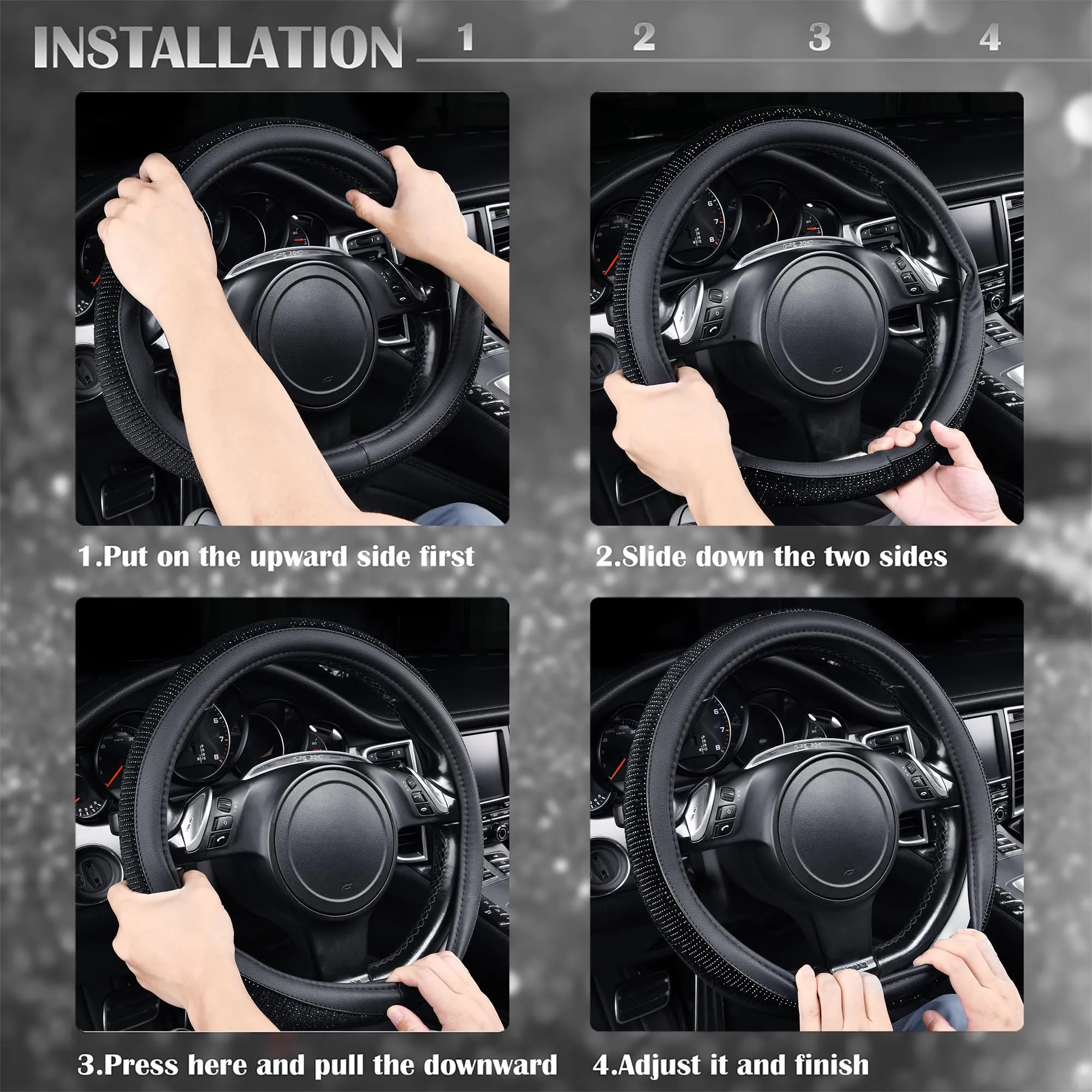 INSTALLATION 1 2 3 4

1.Put on the upward side first

2.Slide down the two sides

3.Press here and pull the downward

4.Adjust it and finish